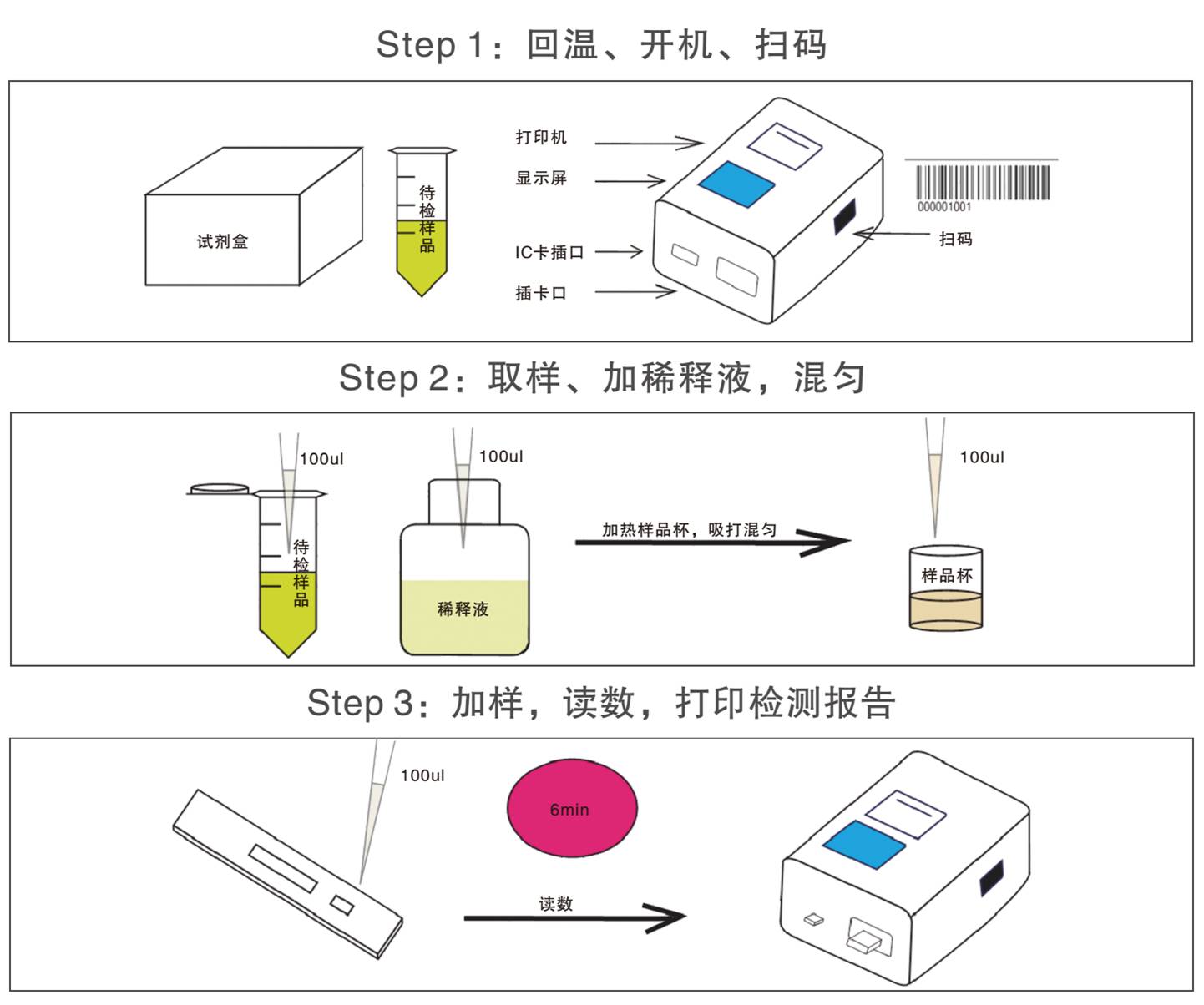 Step 1：回温、开机、扫码

试剂盒

待检样品

打印机

显示屏

IC卡插口

插卡口

000001001

扫码

Step 2：取样、加稀释液，混匀

100ul

待检样品

100ul

稀释液

加热样品杯，吸打混匀

100ul

样品杯

Step 3：加样，读数，打印检测报告

100ul

6min

读数